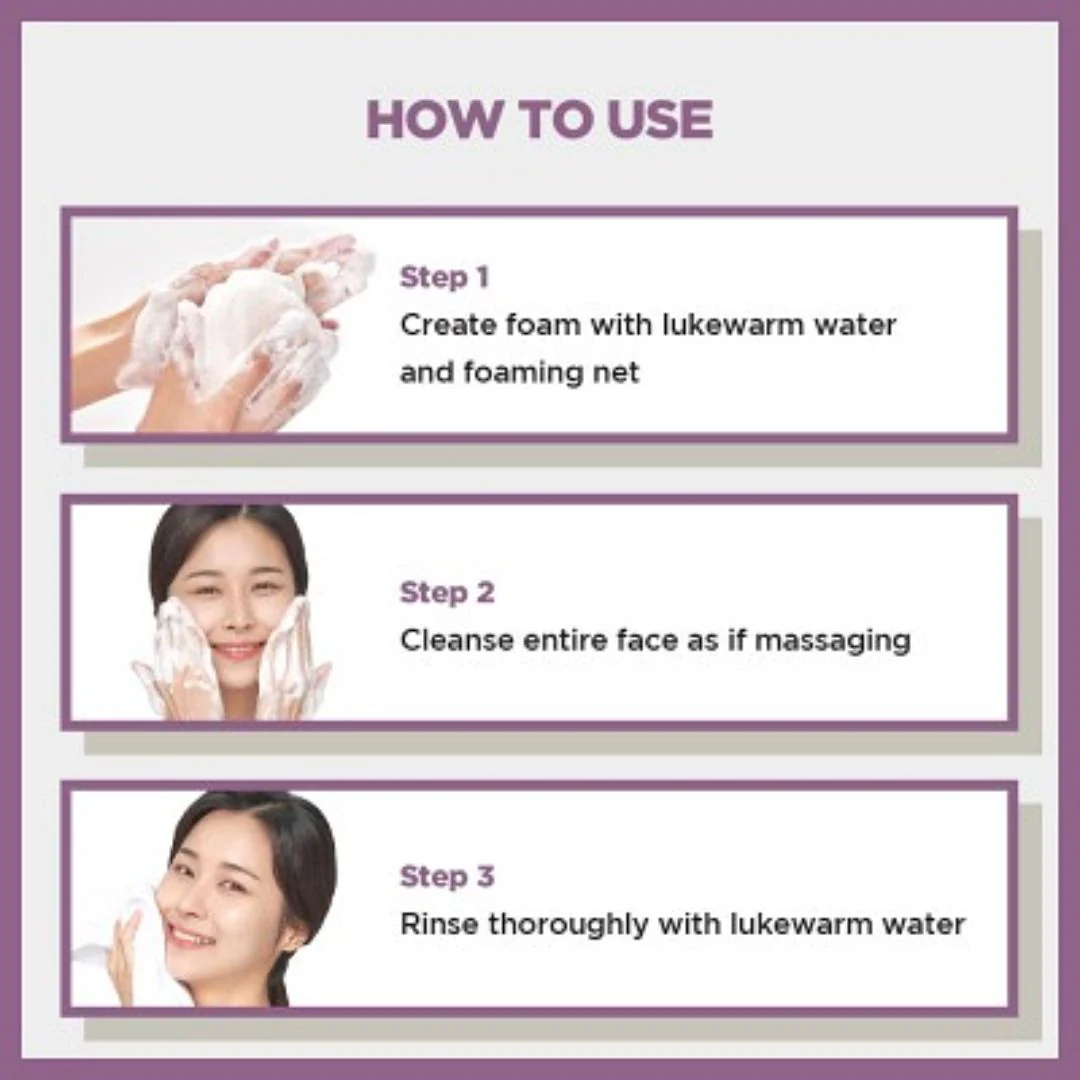 HOW TO USE

Step 1
Create foam with lukewarm water and foaming net

Step 2
Cleanse entire face as if massaging

Step 3
Rinse thoroughly with lukewarm water